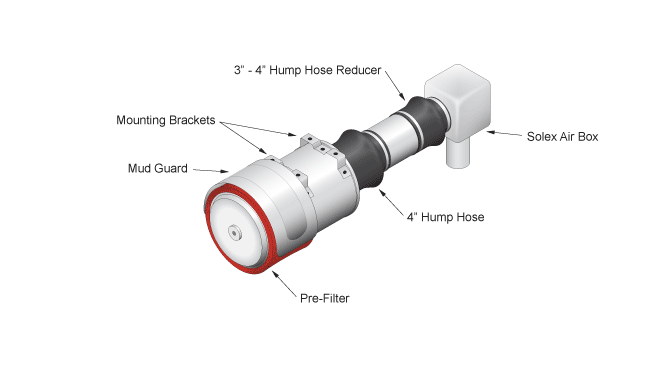 3" - 4" Hump Hose Reducer

Mounting Brackets

Solex Air Box

Mud Guard

4" Hump Hose

Pre-Filter