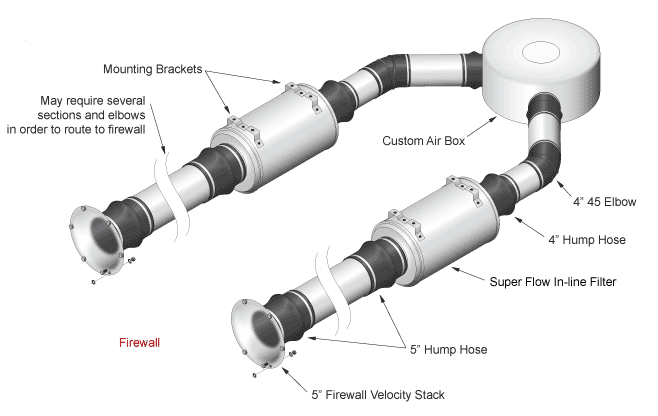 Mounting Brackets

May require several sections and elbows in order to route to firewall

Custom Air Box

4" 45 Elbow

4" Hump Hose

Super Flow In-line Filter

Firewall

5" Hump Hose

5" Firewall Velocity Stack