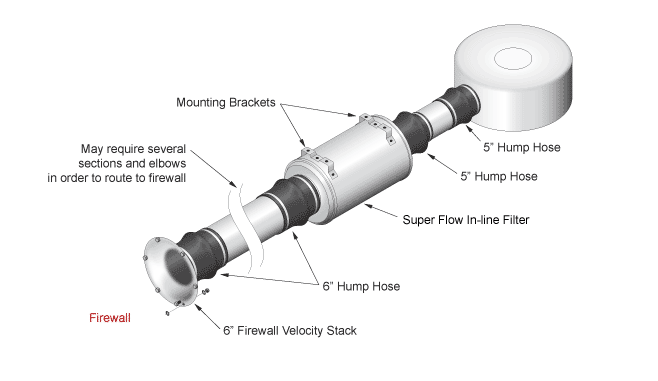 Mounting Brackets

May require several sections and elbows in order to route to firewall

5" Hump Hose

5" Hump Hose

Super Flow In-line Filter

6" Hump Hose

Firewall

6" Firewall Velocity Stack